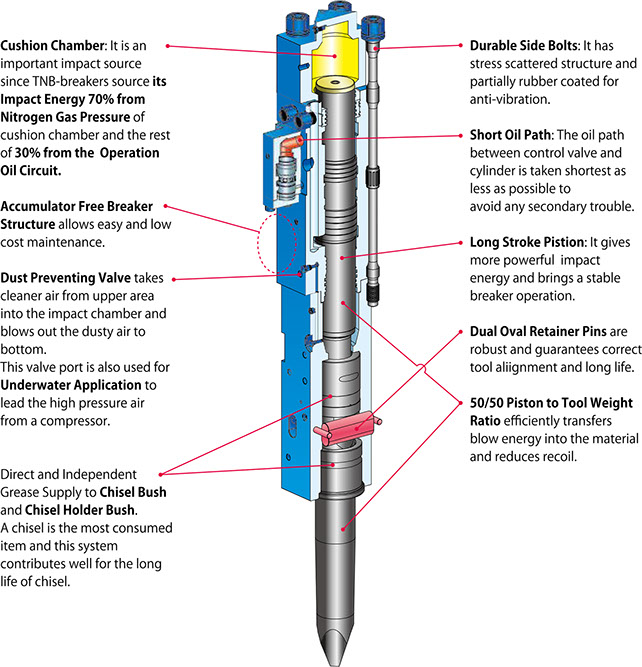 Cushion Chamber: It is an important impact source since TNB-breakers source its Impact Energy 70% from Nitrogen Gas Pressure of cushion chamber and the rest of 30% from the Operation Oil Circuit.

Accumulator Free Breaker Structure allows easy and low cost maintenance.

Dust Preventing Valve takes cleaner air from upper area into the impact chamber and blows out the dusty air to bottom.
This valve port is also used for Underwater Application to lead the high pressure air from a compressor.

Direct and Independent Grease Supply to Chisel Bush and Chisel Holder Bush.
A chisel is the most consumed item and this system contributes well for the long life of chisel.

Durable Side Bolts: It has stress scattered structure and partially rubber coated for anti-vibration.

Short Oil Path: The oil path between control valve and cylinder is taken shortest as less as possible to avoid any secondary trouble.

Long Stroke Pistion: It gives more powerful impact energy and brings a stable breaker operation.

Dual Oval Retainer Pins are robust and guarantees correct tool aliignment and long life.

50/50 Piston to Tool Weight Ratio efficiently transfers blow energy into the material and reduces recoil.